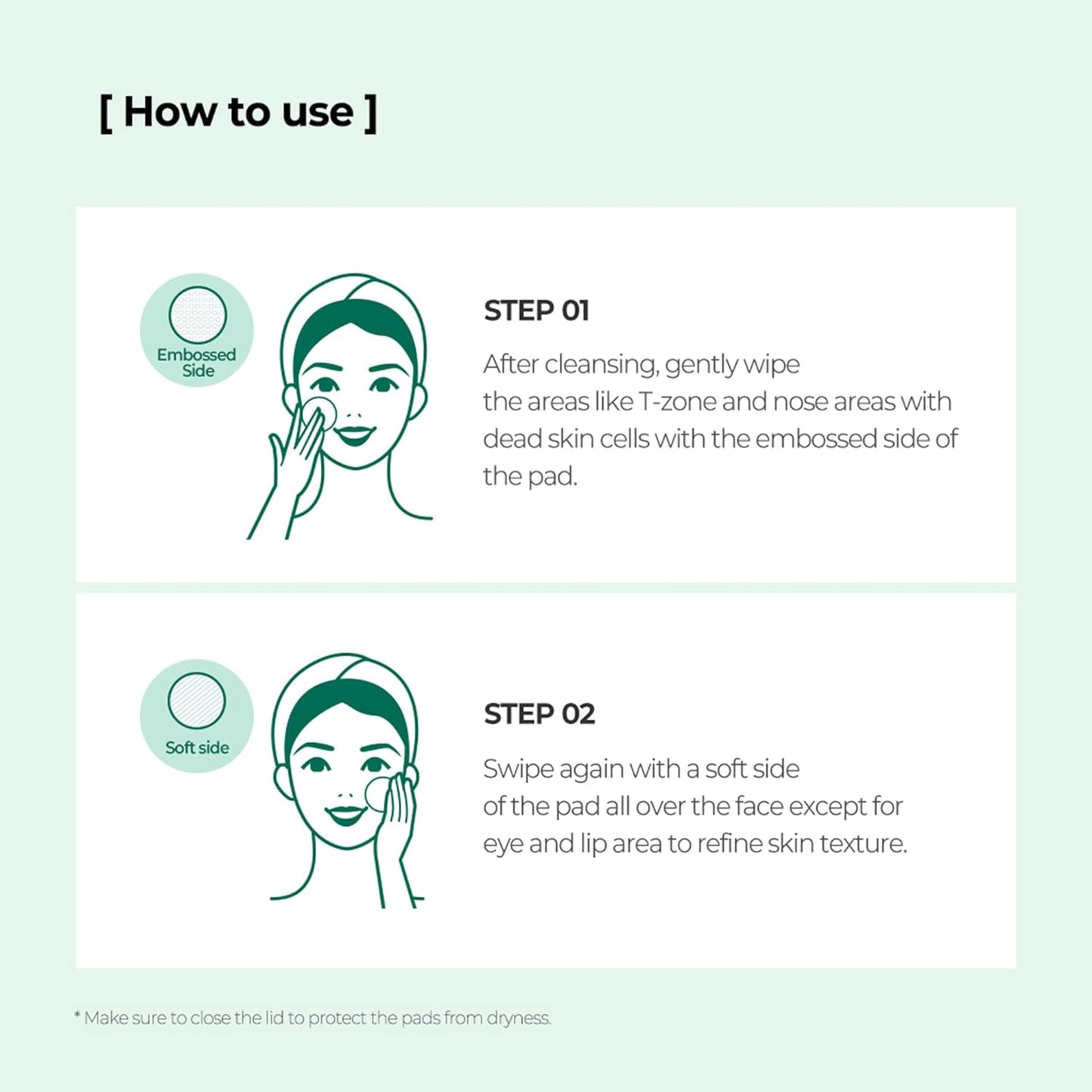 [ How to use ]

Embossed Side

STEP 01

After cleansing, gently wipe the areas like T-zone and nose areas with dead skin cells with the embossed side of the pad.

Soft side

STEP 02

Swipe again with a soft side of the pad all over the face except for eye and lip area to refine skin texture.

* Make sure to close the lid to protect the pads from dryness.