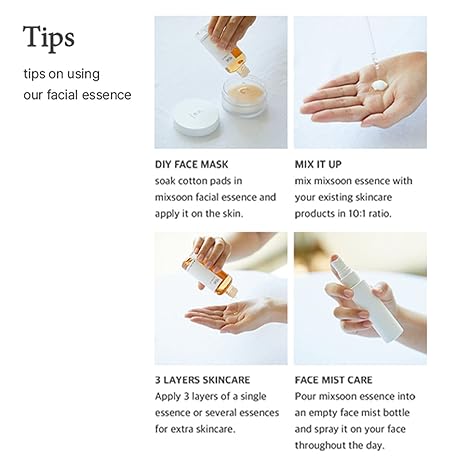 Tips

tips on using our facial essence

DIY FACE MASK
soak cotton pads in mixsoon facial essence and apply it on the skin.

MIX IT UP
mix mixsoon essence with your existing skincare products in 10:1 ratio.

3 LAYERS SKINCARE
Apply 3 layers of a single essence or several essences for extra skincare.

FACE MIST CARE
Pour mixsoon essence into an empty face mist bottle and spray it on your face throughout the day.